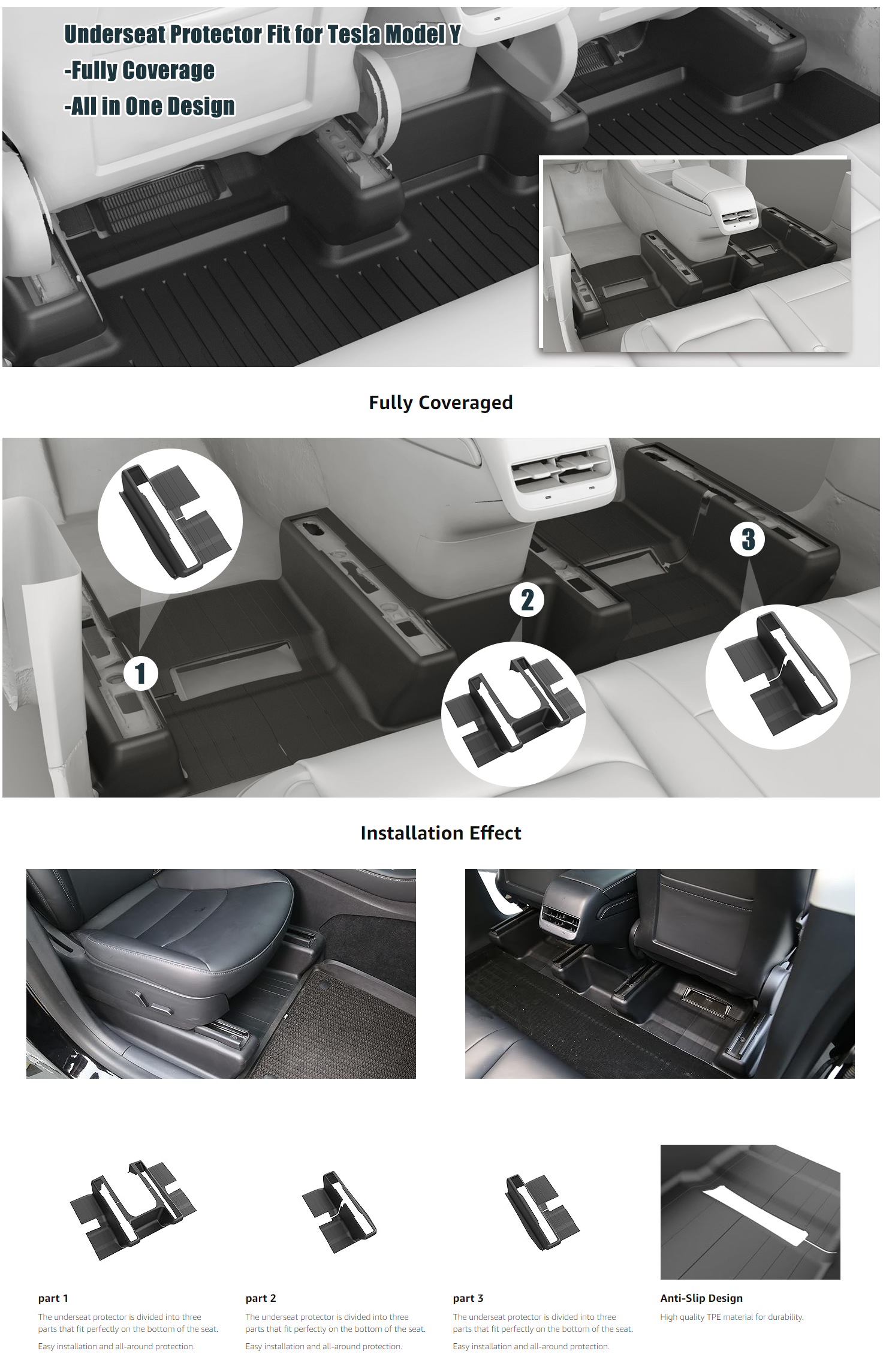 Underseat Protector Fit for Tesla Model Y
-Fully Coverage
-All in One Design

Fully Coveraged

1
2
3

Installation Effect

part 1
The underseat protector is divided into three parts that fit perfectly on the bottom of the seat.
Easy installation and all-around protection.

part 2
The underseat protector is divided into three parts that fit perfectly on the bottom of the seat.
Easy installation and all-around protection.

part 3
The underseat protector is divided into three parts that fit perfectly on the bottom of the seat.
Easy installation and all-around protection.

Anti-Slip Design
High quality TPE material for durability.